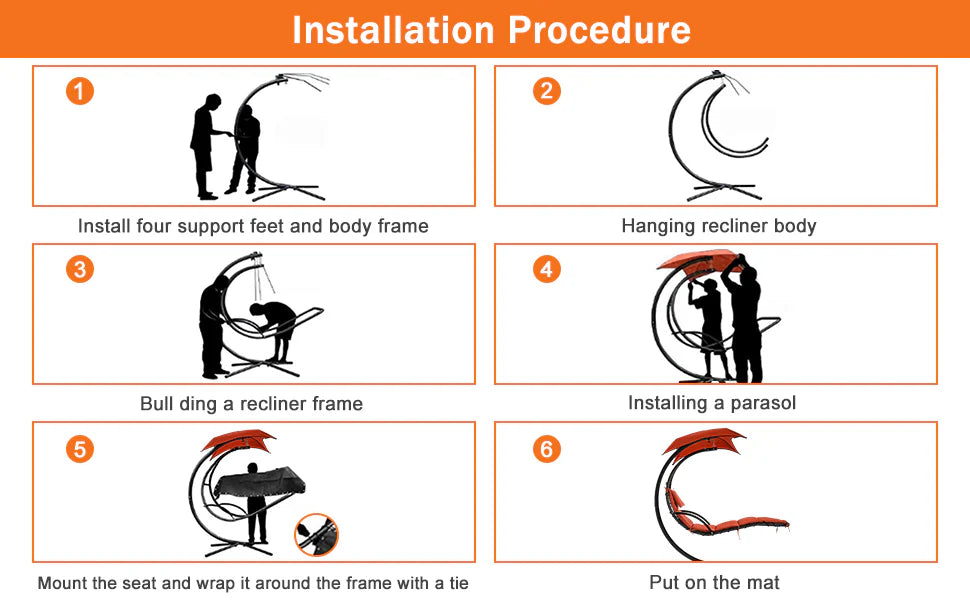 Installation Procedure

1
Install four support feet and body frame

2
Hanging recliner body

3
Bull ding a recliner frame

4
Installing a parasol

5
Mount the seat and wrap it around the frame with a tie

6
Put on the mat